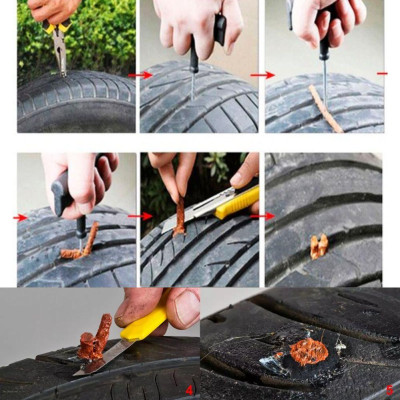 4

5