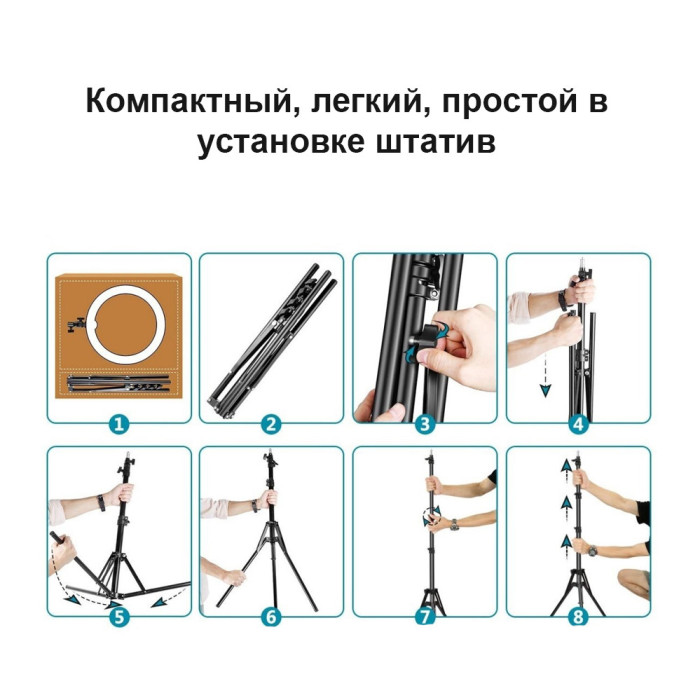 Компактный, легкий, простой в установке штатив

1

2

3

4

5

6

7

8