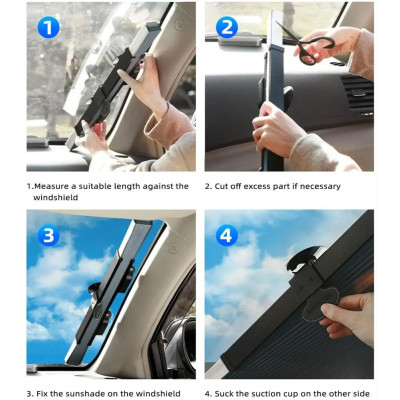 1

2

1.Measure a suitable length against the windshield

2. Cut off excess part if necessary

3

4

3. Fix the sunshade on the windshield

4. Suck the suction cup on the other side