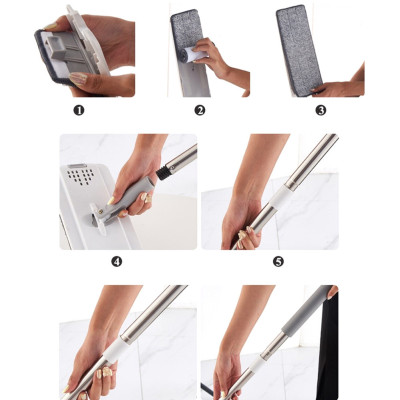 ❶ ❷ ❸

❹ ❺