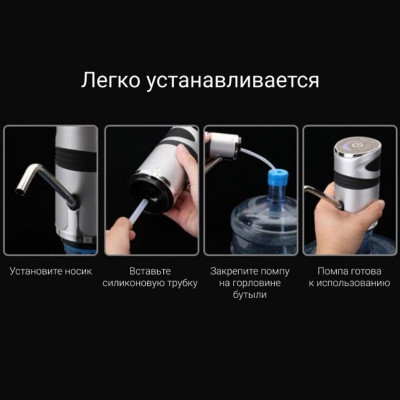 Легко устанавливается

Установите носик

Вставьте силиконовую трубку

Закрепите помпу на горловине бутыли

Помпа готова к использованию